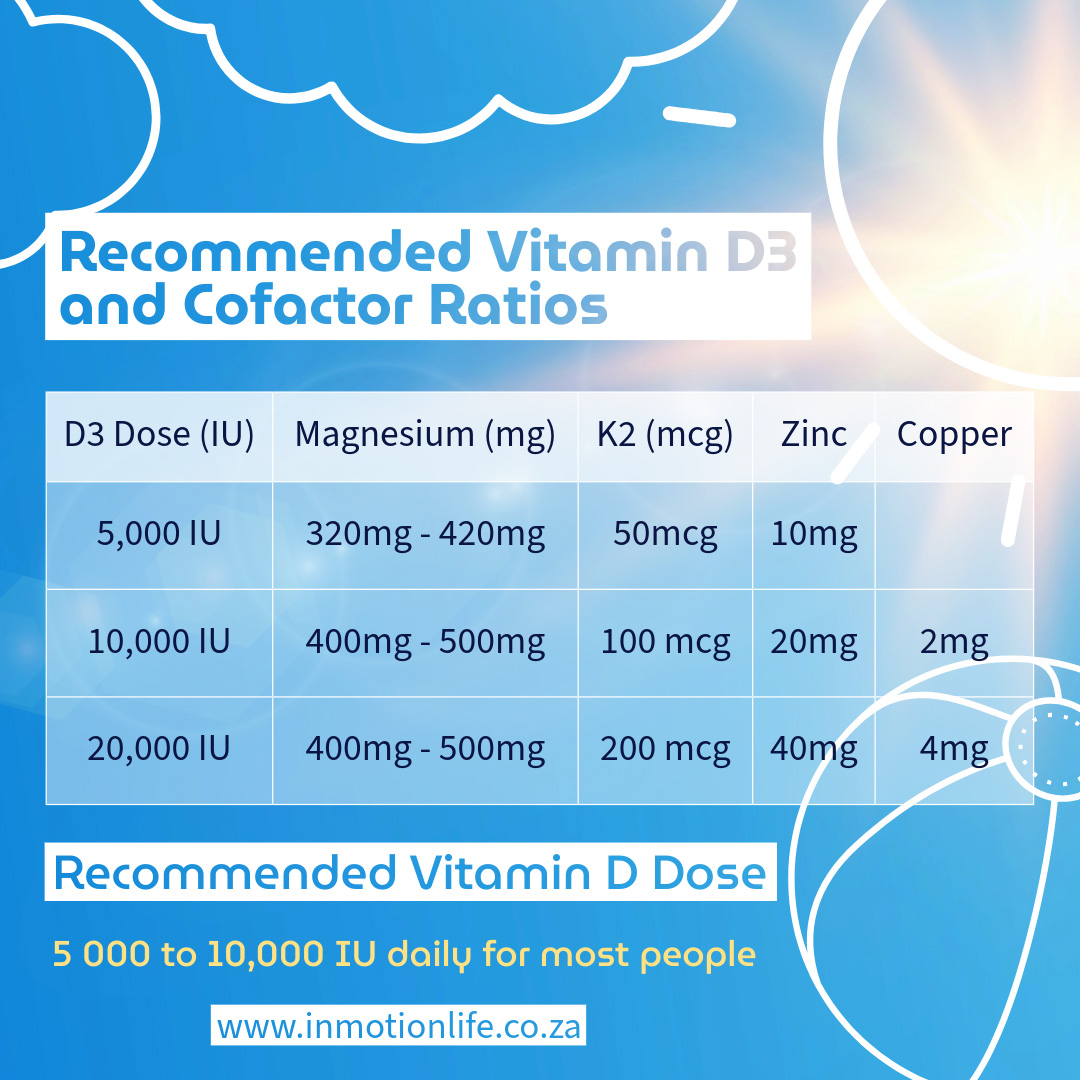 Recommended Vitamin D3 and Cofactor Ratios

| D3 Dose (IU) | Magnesium (mg) | K2 (mcg) | Zinc | Copper |
|---|---|---|---|---|
| 5,000 IU | 320mg - 420mg | 50mcg | 10mg | |
| 10,000 IU | 400mg - 500mg | 100 mcg | 20mg | 2mg |
| 20,000 IU | 400mg - 500mg | 200 mcg | 40mg | 4mg |

Recommended Vitamin D Dose

5 000 to 10,000 IU daily for most people

www.inmotionlife.co.za