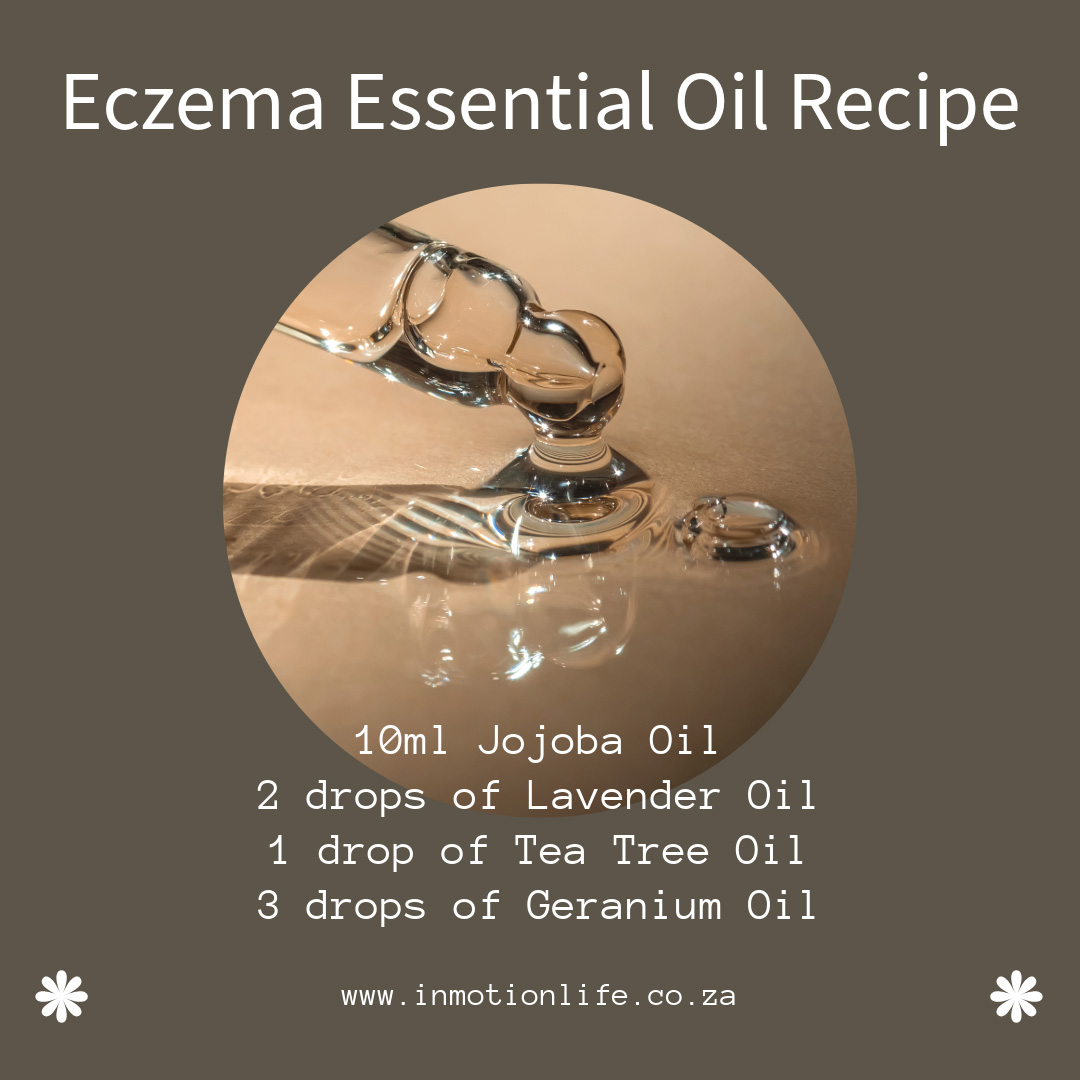 Eczema Essential Oil Recipe

10ml Jojoba Oil
2 drops of Lavender Oil
1 drop of Tea Tree Oil
3 drops of Geranium Oil

www.inmotionlife.co.za