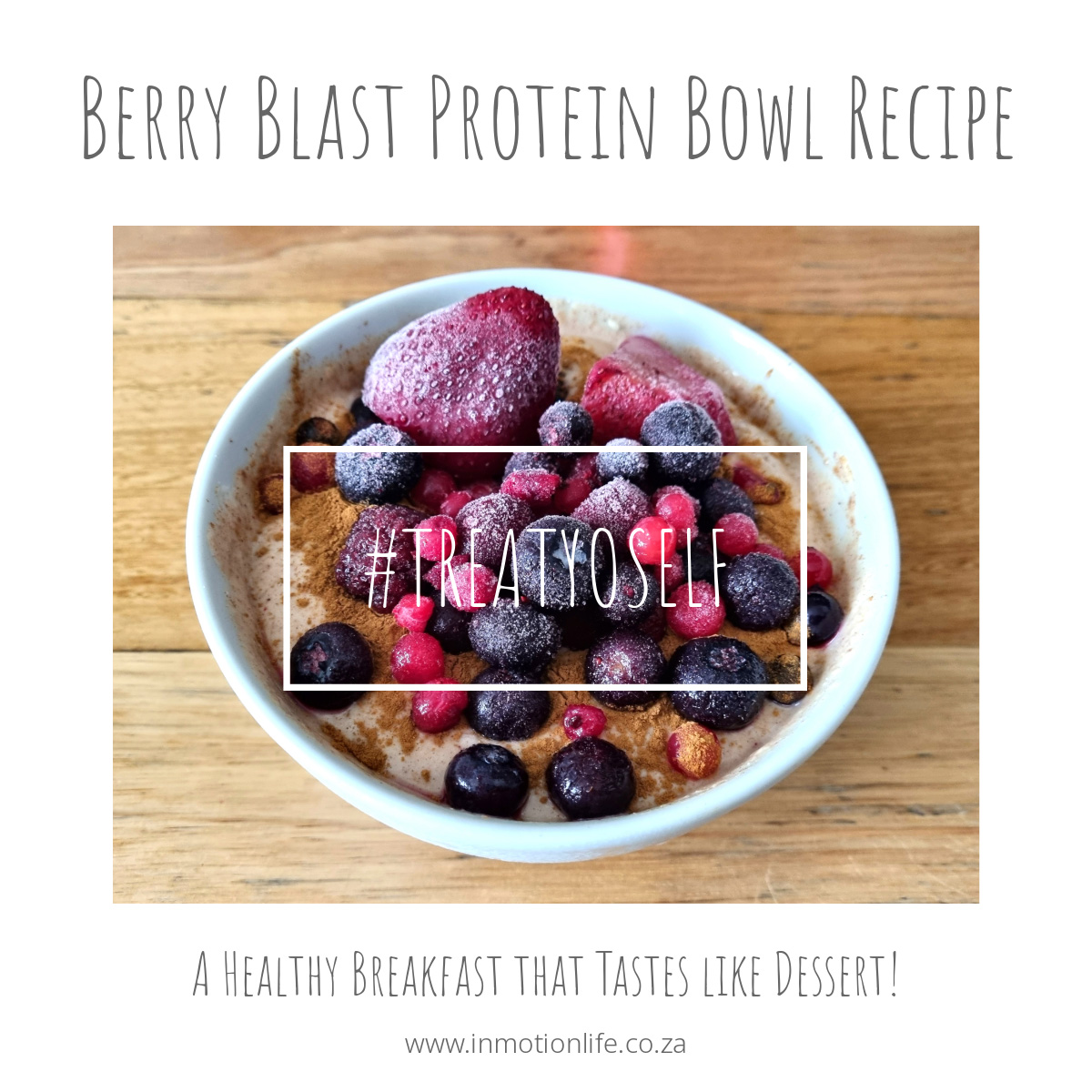 Berry Blast Protein Bowl Recipe

#TREATYOSELF

A Healthy Breakfast that Tastes like Dessert!

www.inmotionlife.co.za